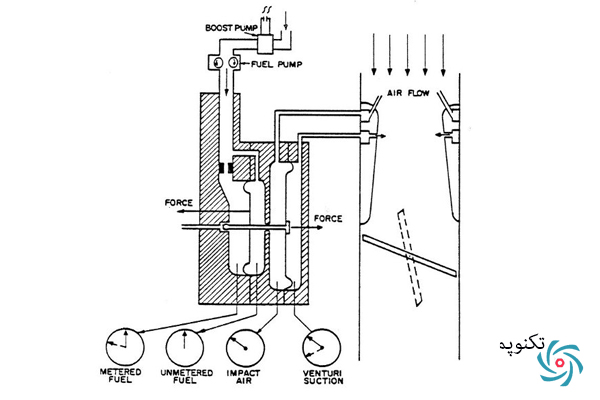 BOOST PUMP
FUEL PUMP
AIR FLOW
FORCE
FORCE
METERED FUEL
UNMETERED FUEL
IMPACT AIR
VENTURI SUCTION
تکنوپد